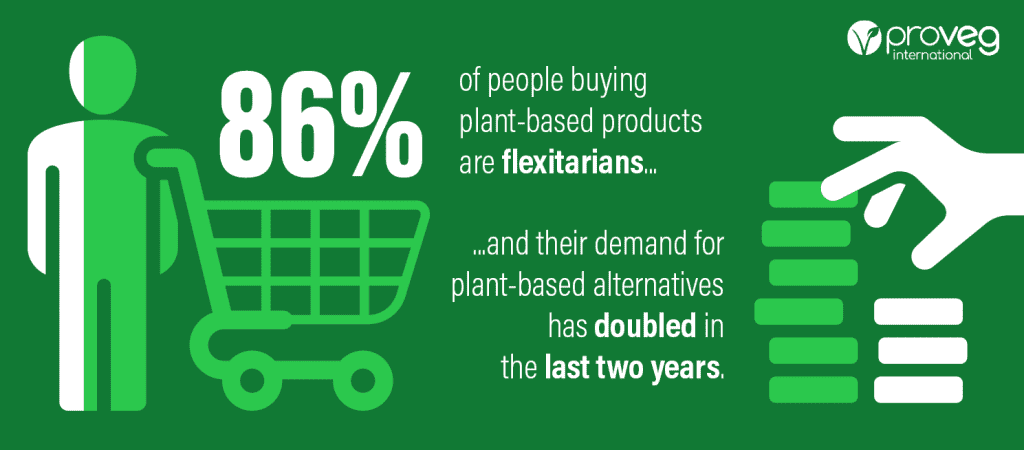 proveg
international

86%

of people buying plant-based products are flexitarians…

…and their demand for plant-based alternatives has doubled in the last two years.