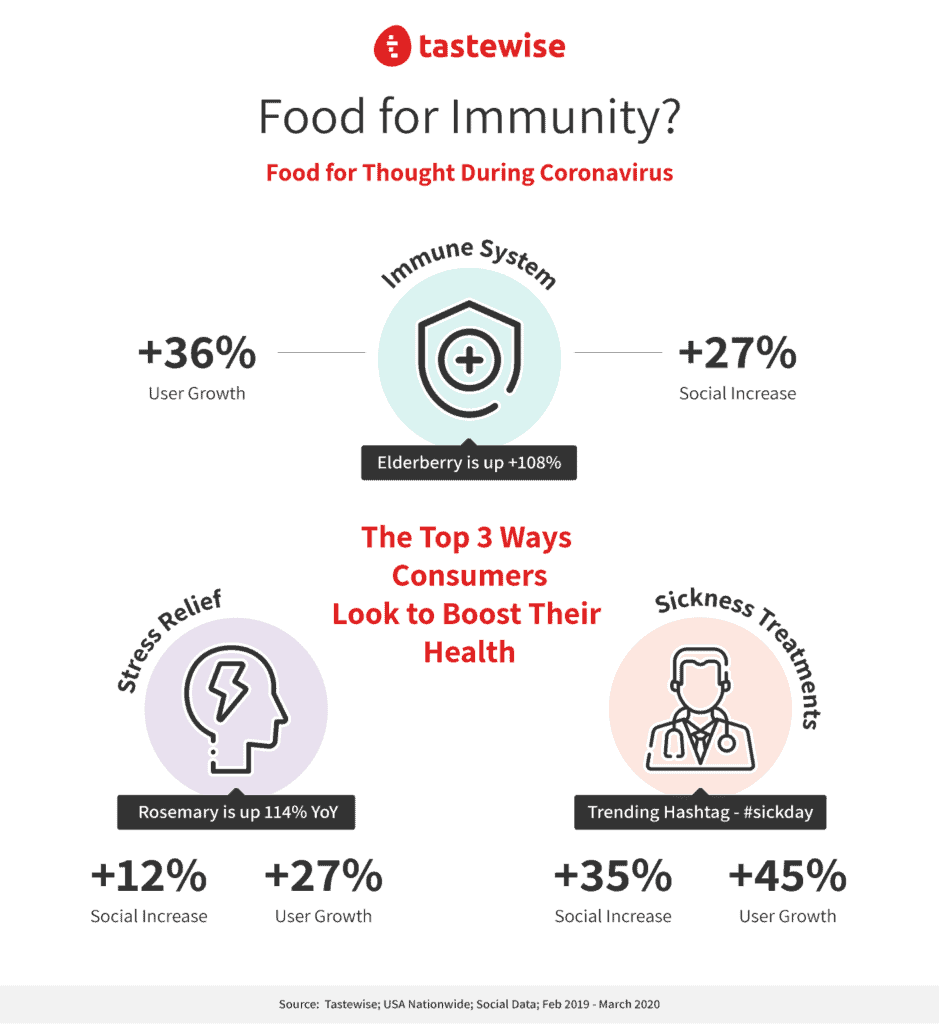 tastewise

Food for Immunity?

Food for Thought During Coronavirus

Immune System

+36%
User Growth

+27%
Social Increase

Elderberry is up +108%

The Top 3 Ways Consumers Look to Boost Their Health

Stress Relief

Rosemary is up 114% YoY

+12%
Social Increase

+27%
User Growth

Sickness Treatments

Trending Hashtag - #sickday

+35%
Social Increase

+45%
User Growth

Source: Tastewise; USA Nationwide; Social Data; Feb 2019 - March 2020